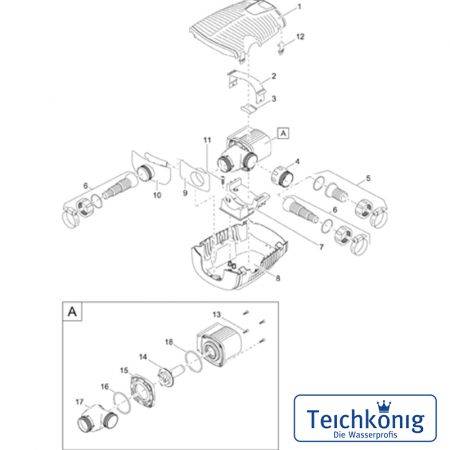 1
12
2
3
A
11
4
5
6
10
9
6
7
8
A
13
18
14
15
16
17
Teichkönig
Die Wasserprofis